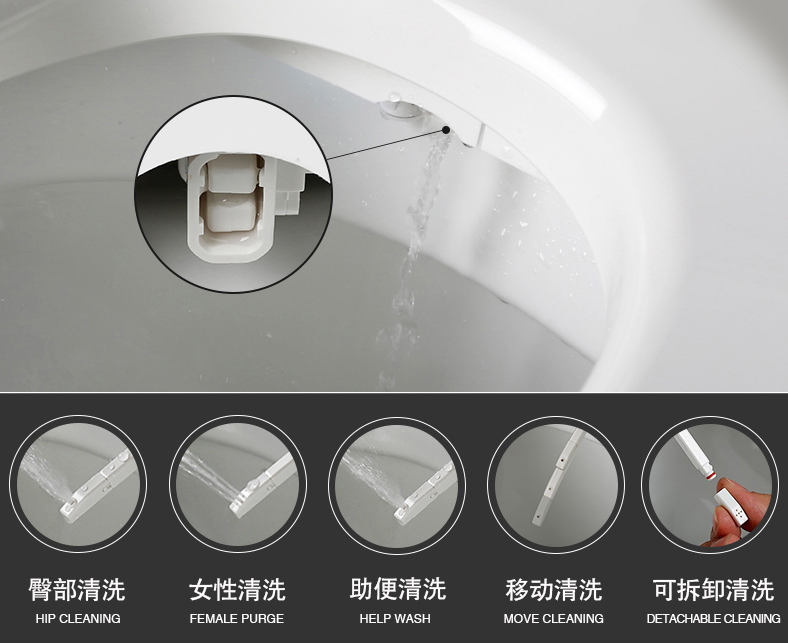 臀部清洗
HIP CLEANING

女性清洗
FEMALE PURGE

助便清洗
HELP WASH

移动清洗
MOVE CLEANING

可拆卸清洗
DETACHABLE CLEANING