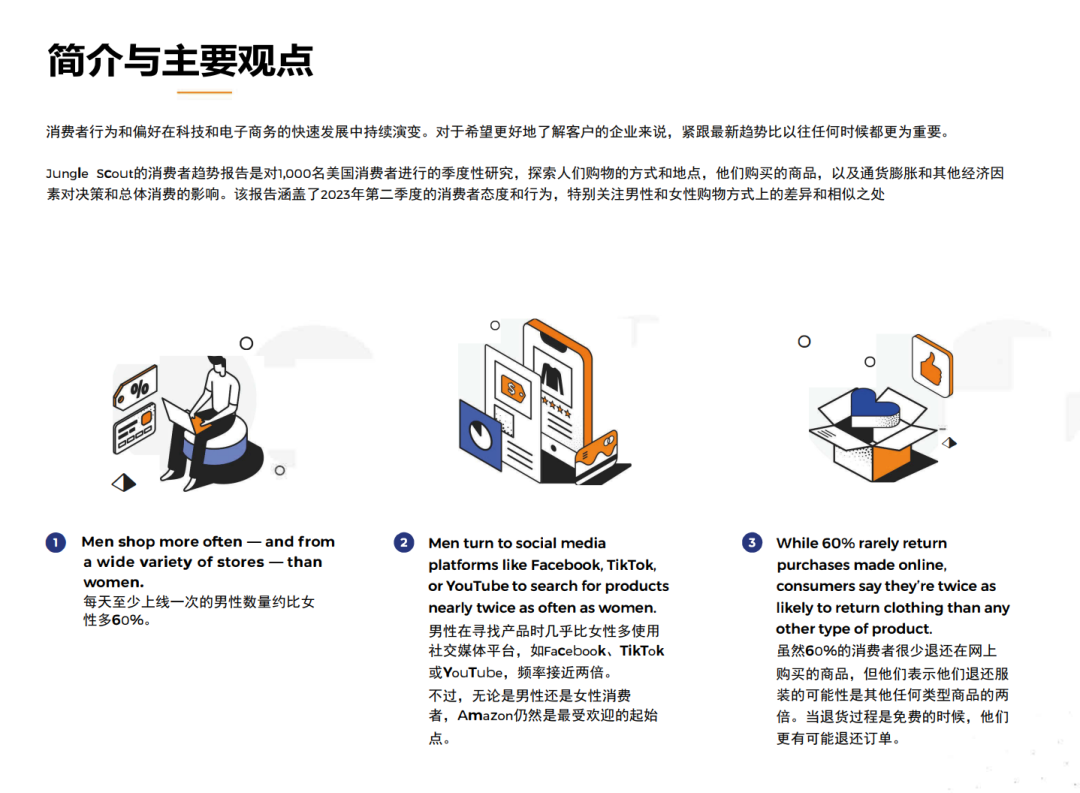 简介与主要观点

消费者行为和偏好在科技和电子商务的快速发展中持续演变。对于希望更好地了解客户的企业来说，紧跟最新趋势比以往任何时候都更为重要。

Jungle Scout的消费者趋势报告是对1,000名美国消费者进行的季度性研究，探索人们购物的方式和地点，他们购买的商品，以及通货膨胀和其他经济因素对决策和总体消费的影响。该报告涵盖了2023年第二季度的消费者态度和行为，特别关注男性和女性购物方式上的差异和相似之处

%

$

1 Men shop more often — and from a wide variety of stores — than women.
每天至少上线一次的男性数量约比女性多60%。

2 Men turn to social media platforms like Facebook, TikTok, or YouTube to search for products nearly twice as often as women.
男性在寻找产品时几乎比女性多使用社交媒体平台，如Facebook、TikTok或YouTube，频率接近两倍。
不过，无论是男性还是女性消费者，Amazon仍然是最受欢迎的起始点。

3 While 60% rarely return purchases made online, consumers say they're twice as likely to return clothing than any other type of product.
虽然60%的消费者很少退还在网上购买的商品，但他们表示他们退还服装的可能性是其他任何类型商品的两倍。当退货过程是免费的时候，他们更有可能退还订单。