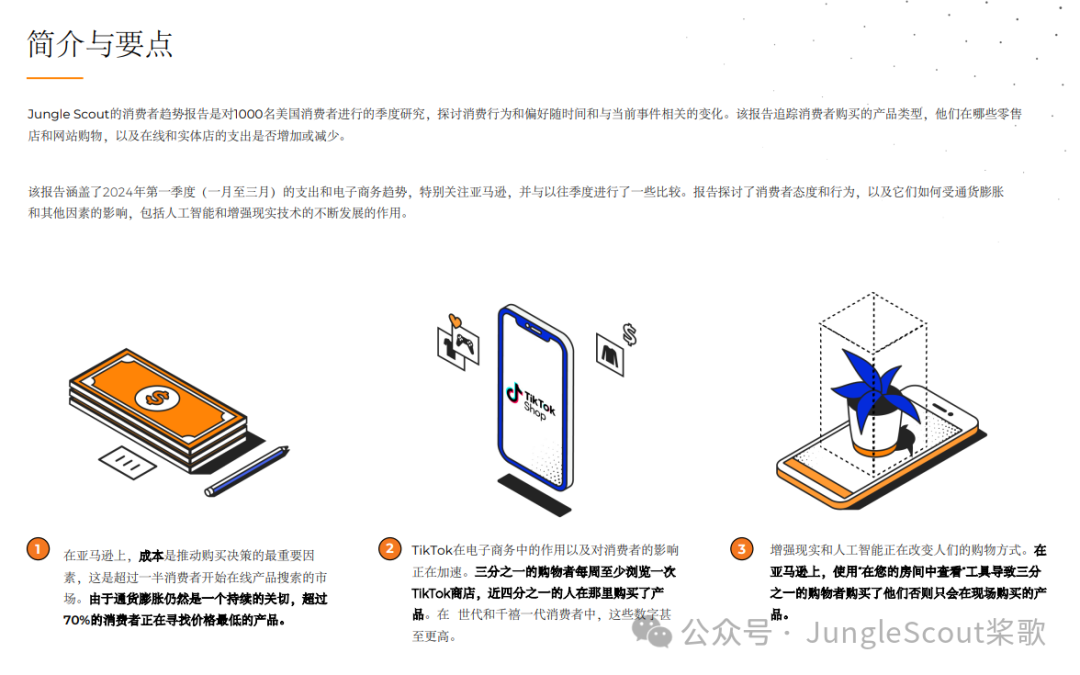 简介与要点

Jungle Scout的消费者趋势报告是对1000名美国消费者进行的季度研究，探讨消费行为和偏好随时间和与当前事件相关的变化。该报告追踪消费者购买的产品类型，他们在哪些零售店和网站购物，以及在线和实体店的支出是否增加或减少。

该报告涵盖了2024年第一季度（一月至三月）的支出和电子商务趋势，特别关注亚马逊，并与以往季度进行了一些比较。报告探讨了消费者态度和行为，以及它们如何受通货膨胀和其他因素的影响，包括人工智能和增强现实技术的不断发展的作用。

TikTok Shop

1 在亚马逊上，成本是推动购买决策的最重要因素，这是超过一半消费者开始在线产品搜索的市场。由于通货膨胀仍然是一个持续的关切，超过70%的消费者正在寻找价格最低的产品。

2 TikTok在电子商务中的作用以及对消费者的影响正在加速。三分之一的购物者每周至少浏览一次TikTok商店，近四分之一的人在那里购买了产品。在 世代和千禧一代消费者中，这些数字甚至更高。

3 增强现实和人工智能正在改变人们的购物方式。在亚马逊上，使用"在您的房间中查看"工具导致三分之一的购物者购买了他们否则只会在现场购买的产品。

公众号 · JungleScout桨歌