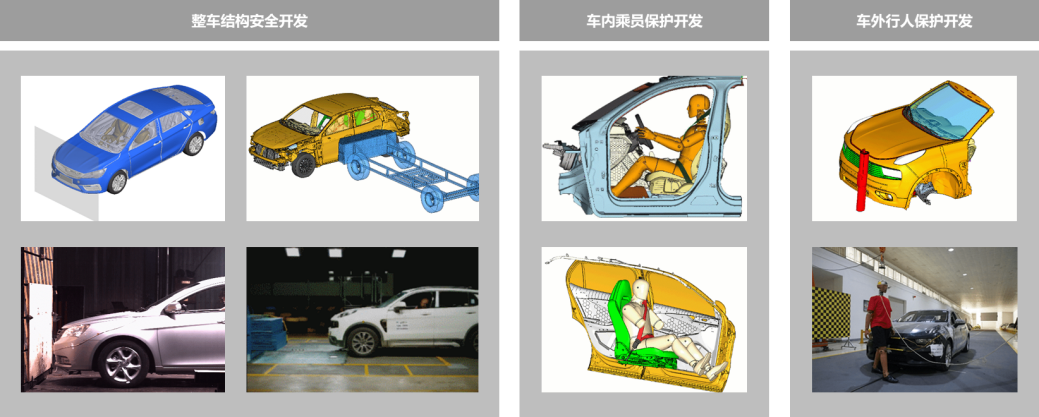 整车结构安全开发

车内乘员保护开发

车外行人保护开发