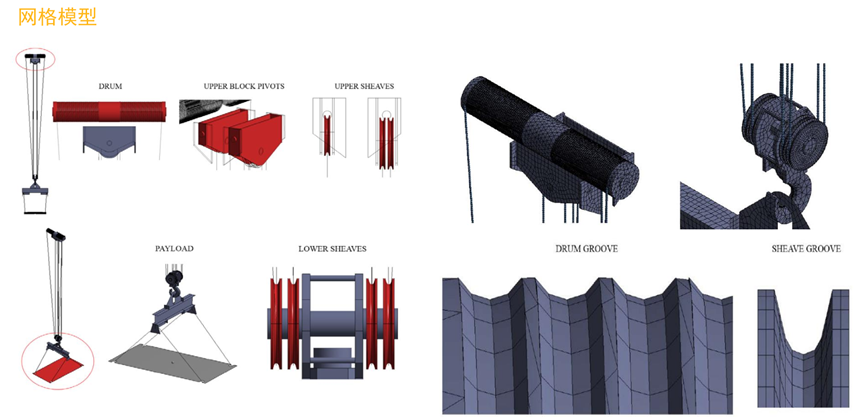 网格模型

DRUM

UPPER BLOCK PIVOTS

UPPER SHEAVES

PAYLOAD

LOWER SHEAVES

DRUM GROOVE

SHEAVE GROOVE