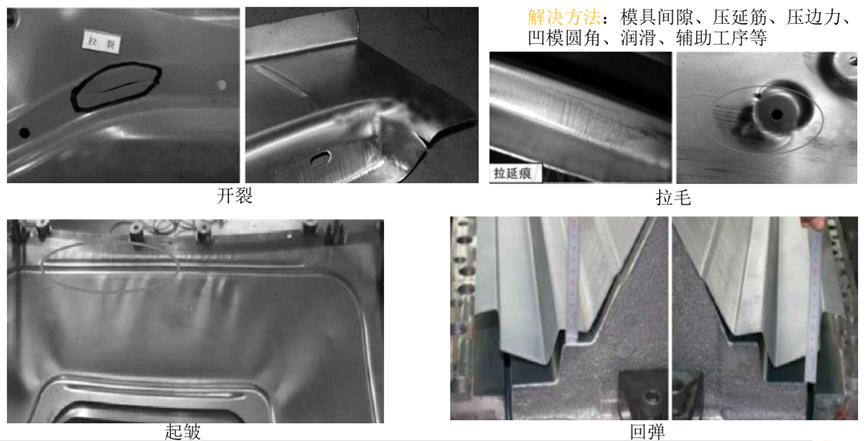 拉裂

开裂

解决方法：模具间隙、压延筋、压边力、凹模圆角、润滑、辅助工序等

拉延痕

拉毛

起皱

回弹