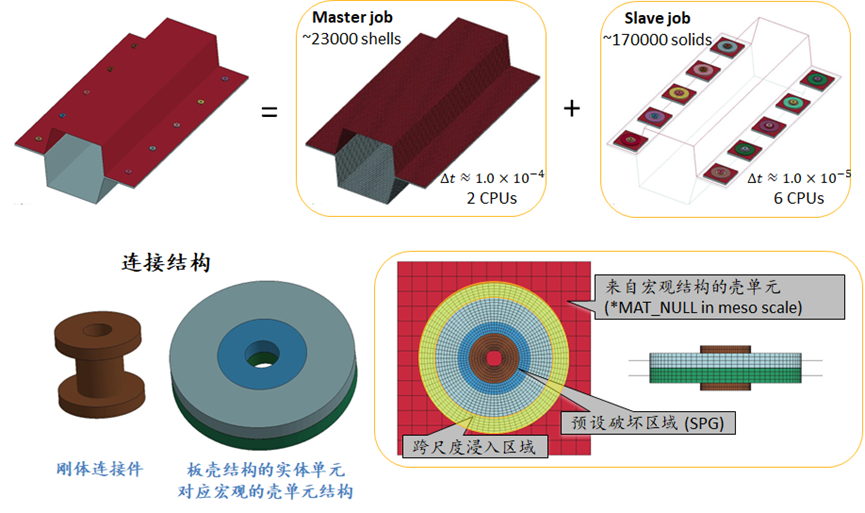 =

Master job
~23000 shells

$\Delta t \approx 1.0 \times 10^{-4}$
2 CPUs

+

Slave job
~170000 solids

$\Delta t \approx 1.0 \times 10^{-5}$
6 CPUs

连接结构

刚体连接件

板壳结构的实体单元
对应宏观的壳单元结构

来自宏观结构的壳单元
(*MAT_NULL in meso scale)

预设破坏区域 (SPG)

跨尺度浸入区域