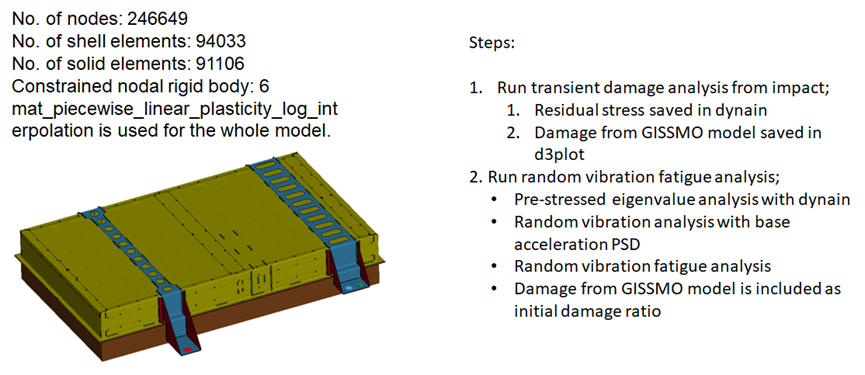 No. of nodes: 246649
No. of shell elements: 94033
No. of solid elements: 91106
Constrained nodal rigid body: 6
mat_piecewise_linear_plasticity_log_interpolation is used for the whole model.

Steps:

1. Run transient damage analysis from impact;
   1. Residual stress saved in dynain
   2. Damage from GISSMO model saved in d3plot
2. Run random vibration fatigue analysis;
   • Pre-stressed eigenvalue analysis with dynain
   • Random vibration analysis with base acceleration PSD
   • Random vibration fatigue analysis
   • Damage from GISSMO model is included as initial damage ratio