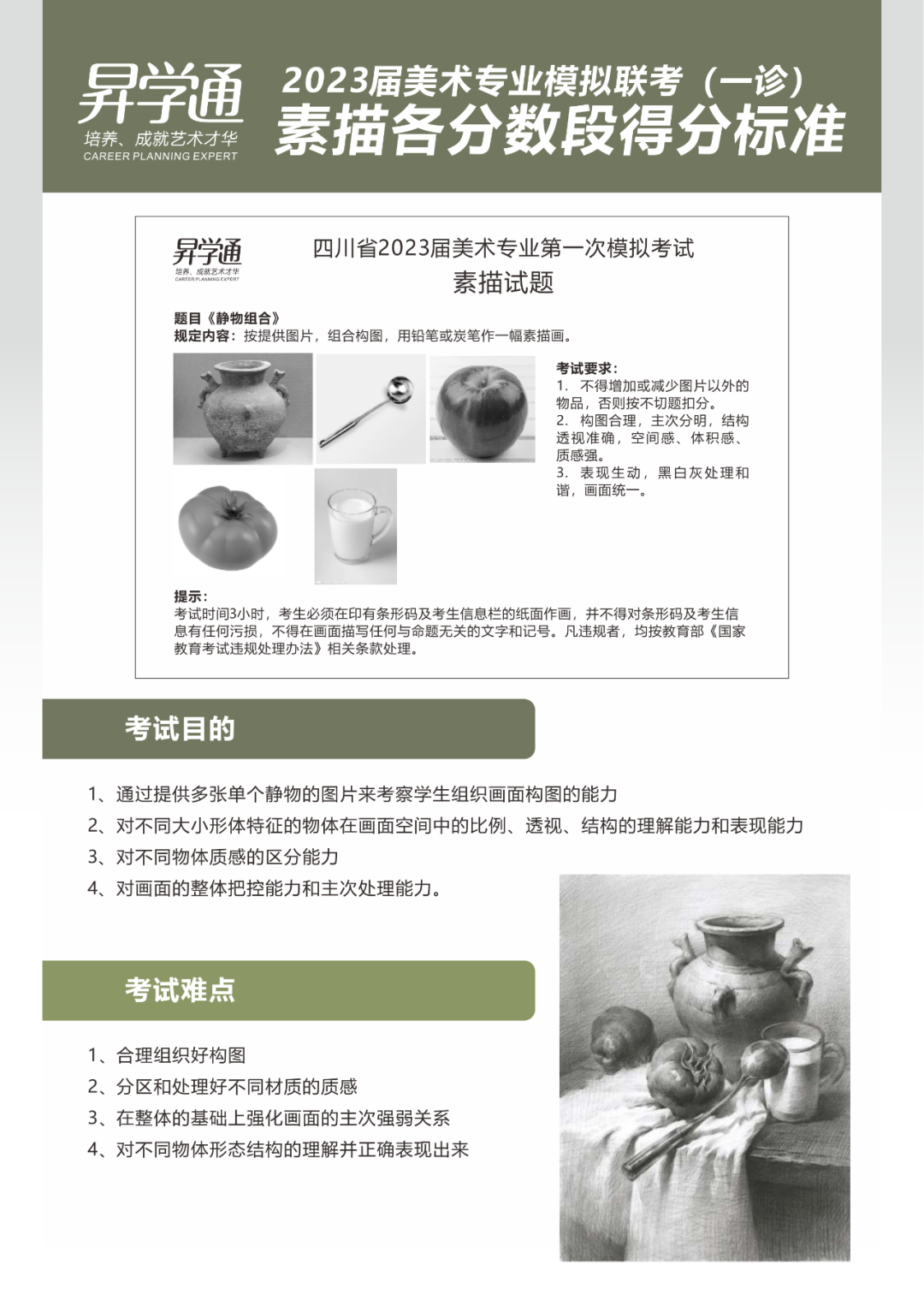 昇学通
培养、成就艺术才华
CAREER PLANNING EXPERT

2023届美术专业模拟联考（一诊）
素描各分数段得分标准

昇学通
培养、成就艺术才华
CAREER PLANNING EXPERT

四川省2023届美术专业第一次模拟考试
素描试题

题目《静物组合》
规定内容：按提供图片，组合构图，用铅笔或炭笔作一幅素描画。

考试要求：
1. 不得增加或减少图片以外的物品，否则按不切题扣分。
2. 构图合理，主次分明，结构透视准确，空间感、体积感、质感强。
3. 表现生动，黑白灰处理和谐，画面统一。

提示：
考试时间3小时，考生必须在印有条形码及考生信息栏的纸面作画，并不得对条形码及考生信息有任何污损，不得在画面描写任何与命题无关的文字和记号。凡违规者，均按教育部《国家教育考试违规处理办法》相关条款处理。

考试目的

1、通过提供多张单个静物的图片来考察学生组织画面构图的能力
2、对不同大小形体特征的物体在画面空间中的比例、透视、结构的理解能力和表现能力
3、对不同物体质感的区分能力
4、对画面的整体把控能力和主次处理能力。

考试难点

1、合理组织好构图
2、分区和处理好不同材质的质感
3、在整体的基础上强化画面的主次强弱关系
4、对不同物体形态结构的理解并正确表现出来