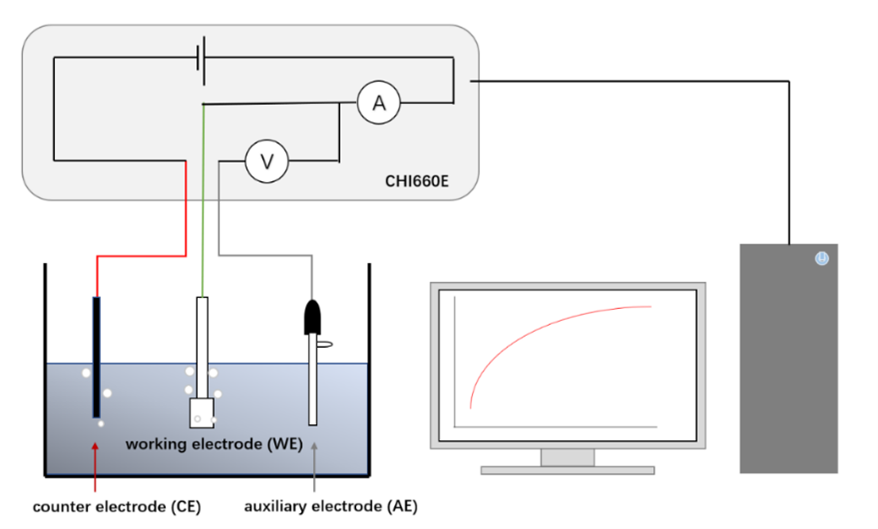 A

V

CHI660E

working electrode (WE)

counter electrode (CE)

auxiliary electrode (AE)