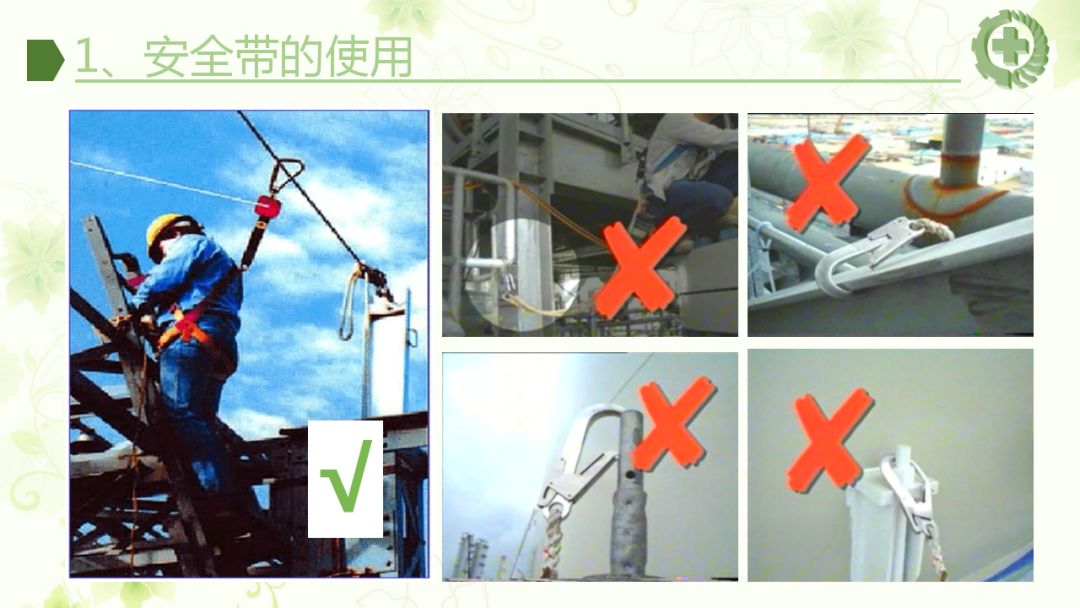 1、安全带的使用

√