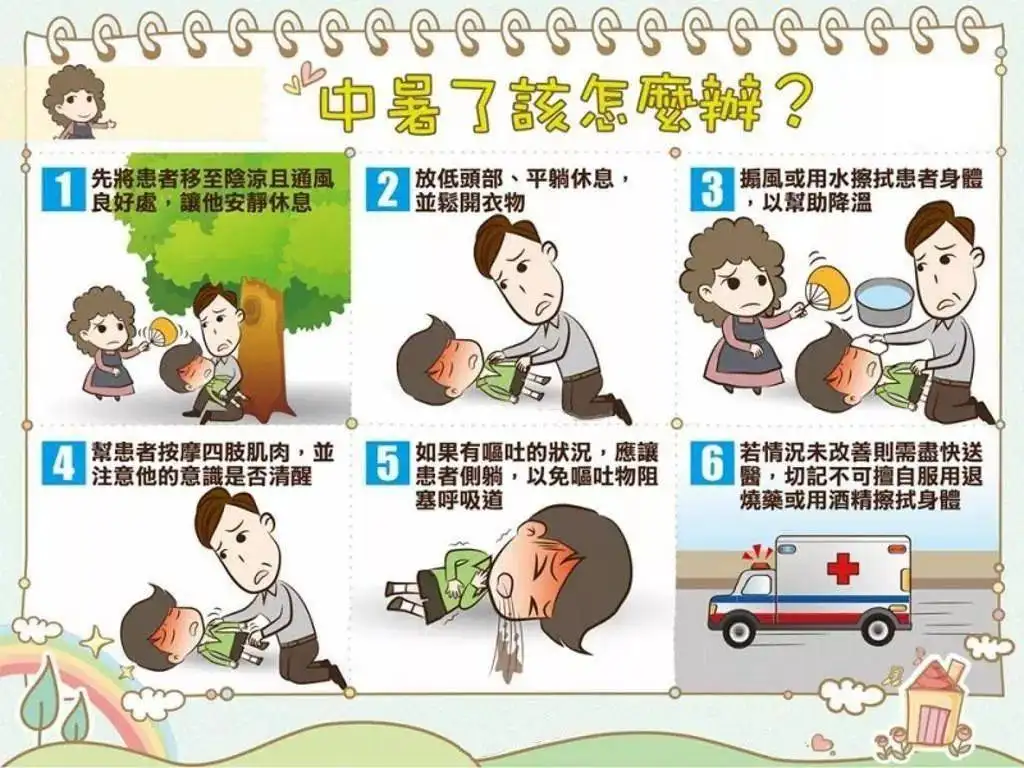 中暑了該怎麼辦？

1 先將患者移至陰涼且通風良好處，讓他安靜休息

2 放低頭部、平躺休息，並鬆開衣物

3 搧風或用水擦拭患者身體，以幫助降溫

4 幫患者按摩四肢肌肉，並注意他的意識是否清醒

5 如果有嘔吐的狀況，應讓患者側躺，以免嘔吐物阻塞呼吸道

6 若情況未改善則需盡快送醫，切記不可擅自服用退燒藥或用酒精擦拭身體