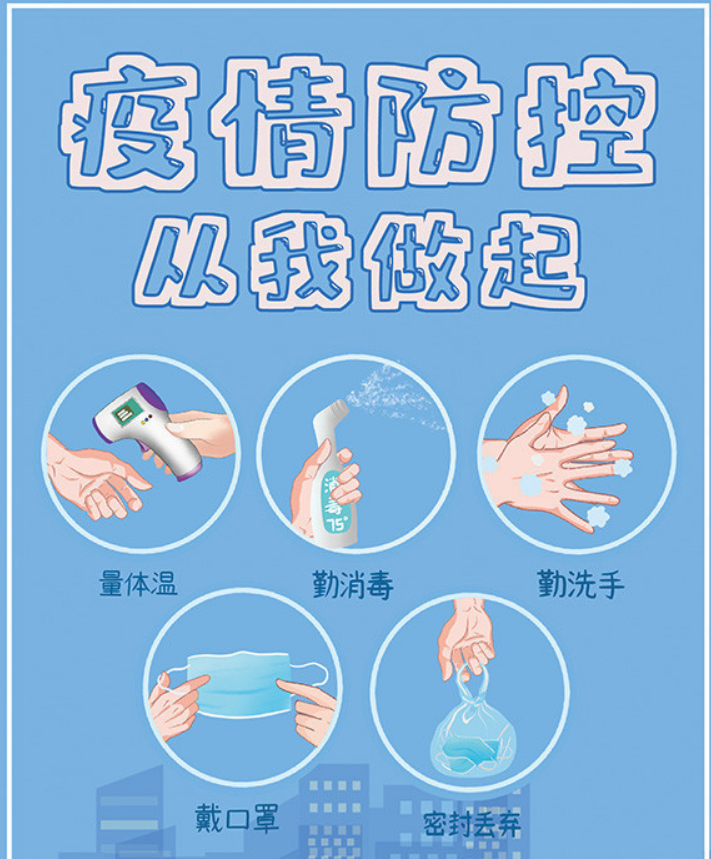 疫情防控
从我做起

消毒
75°

量体温

勤消毒

勤洗手

戴口罩

密封丢弃