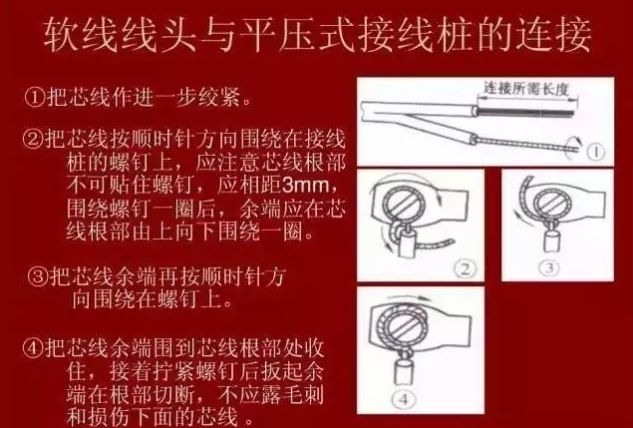 软线线头与平压式接线桩的连接

①把芯线作进一步绞紧。

②把芯线按顺时针方向围绕在接线桩的螺钉上，应注意芯线根部不可贴住螺钉，应相距3mm，围绕螺钉一圈后，余端应在芯线根部由上向下围绕一圈。

③把芯线余端再按顺时针方向围绕在螺钉上。

④把芯线余端围到芯线根部处收住，接着拧紧螺钉后扳起余端在根部切断，不应露毛刺和损伤下面的芯线 。

连接所需长度

①

②

③

④