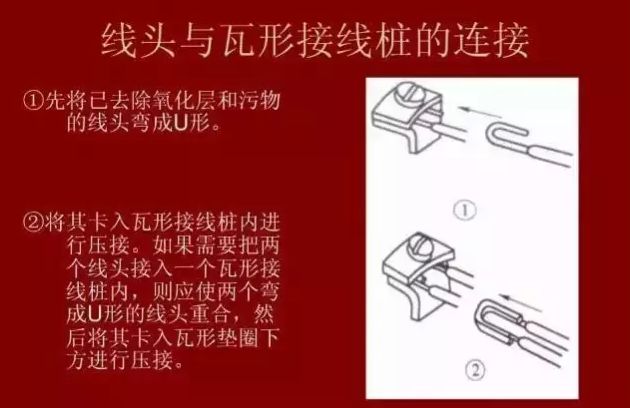 线头与瓦形接线桩的连接

①先将已去除氧化层和污物的线头弯成U形。

②将其卡入瓦形接线桩内进行压接。如果需要把两个线头接入一个瓦形接线桩内，则应使两个弯成U形的线头重合，然后将其卡入瓦形垫圈下方进行压接。

①

②