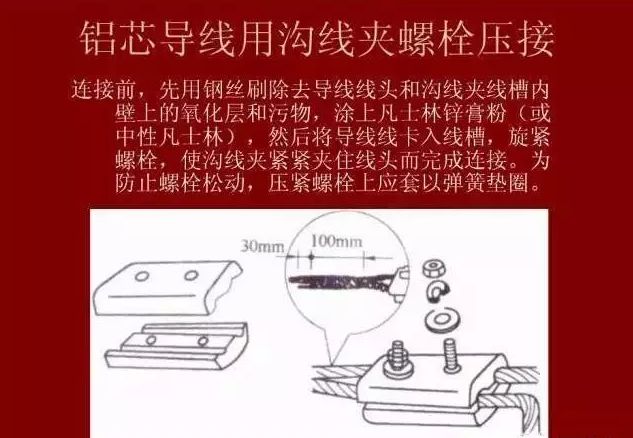 铝芯导线用沟线夹螺栓压接

连接前，先用钢丝刷除去导线线头和沟线夹线槽内壁上的氧化层和污物，涂上凡士林锌膏粉（或中性凡士林），然后将导线线卡入线槽，旋紧螺栓，使沟线夹紧紧夹住线头而完成连接。为防止螺栓松动，压紧螺栓上应套以弹簧垫圈。

30mm
100mm