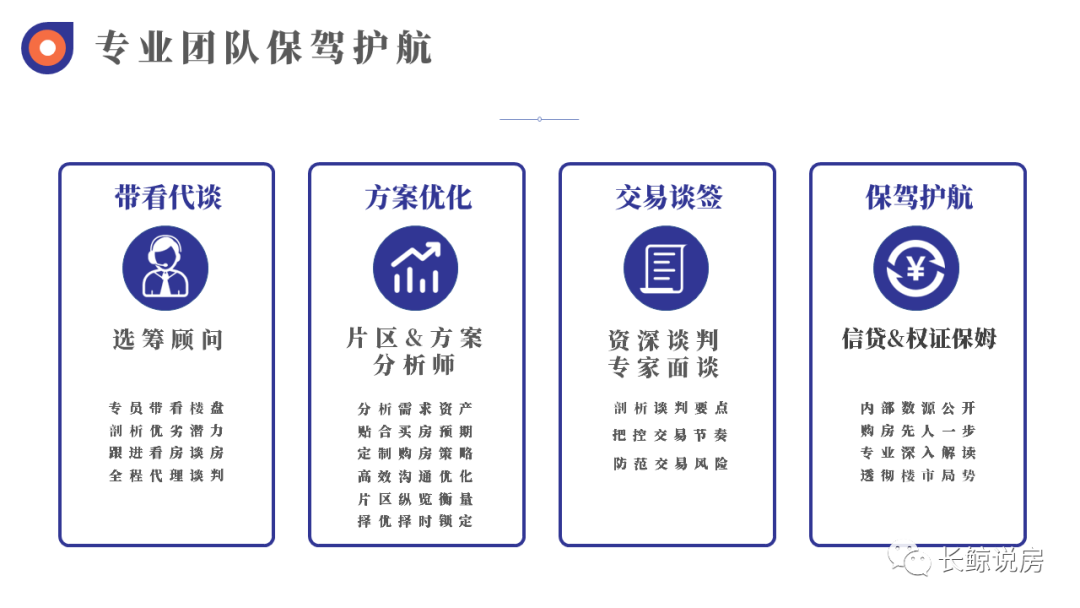 专业团队保驾护航

带看代谈

选筹顾问

专员带看楼盘
剖析优劣潜力
跟进看房谈房
全程代理谈判

方案优化

片区&方案
分析师

分析需求资产
贴合买房预期
定制购房策略
高效沟通优化
片区纵览衡量
择优择时锁定

交易谈签

资深谈判
专家面谈

剖析谈判要点
把控交易节奏
防范交易风险

保驾护航

信贷&权证保姆

内部数源公开
购房先人一步
专业深入解读
透彻楼市局势

长鲸说房