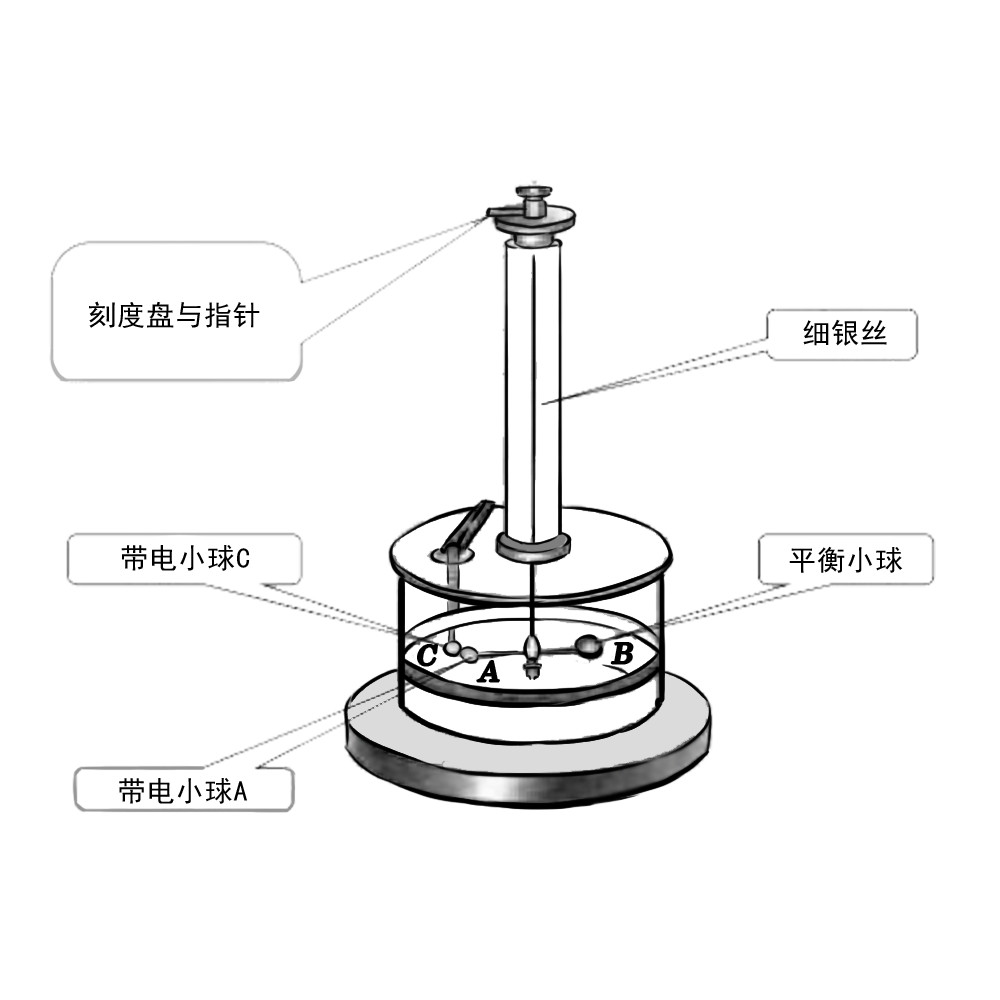 刻度盘与指针

细银丝

带电小球C

平衡小球

C

A

B

带电小球A