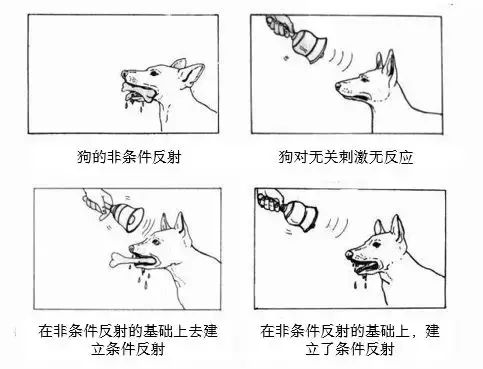 狗的非条件反射

狗对无关刺激无反应

在非条件反射的基础上去建立条件反射

在非条件反射的基础上，建立了条件反射