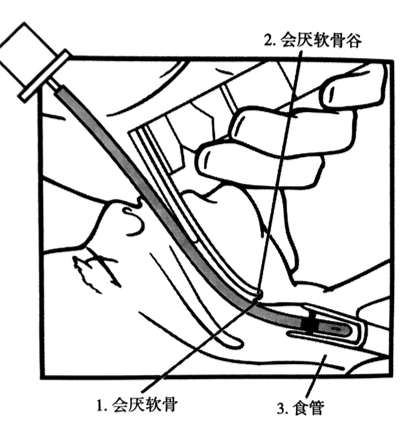 2. 会厌软骨谷

1. 会厌软骨

3. 食管