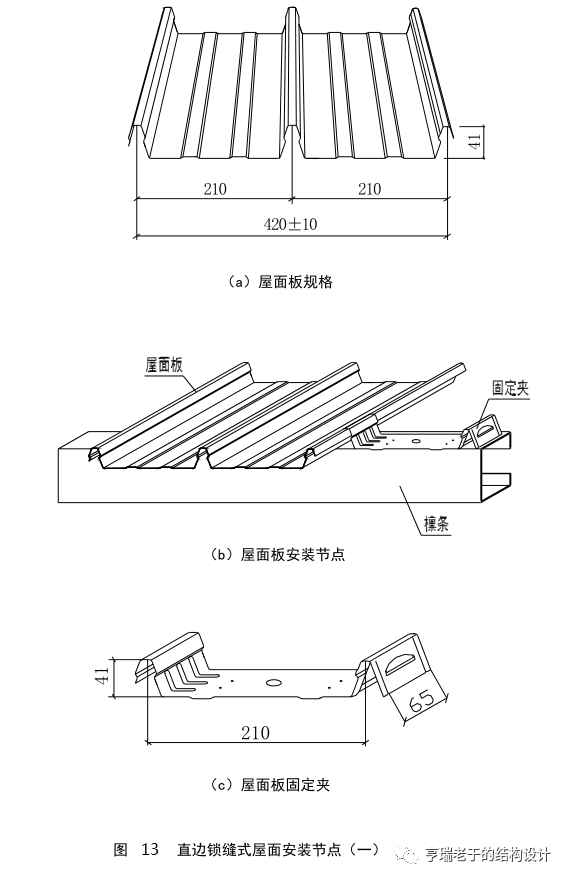 41

210

210

420±10

（a）屋面板规格

屋面板

固定夹

檩条

（b）屋面板安装节点

41

65

210

（c）屋面板固定夹

图　13　直边锁缝式屋面安装节点（一）

亨瑞老于的结构设计