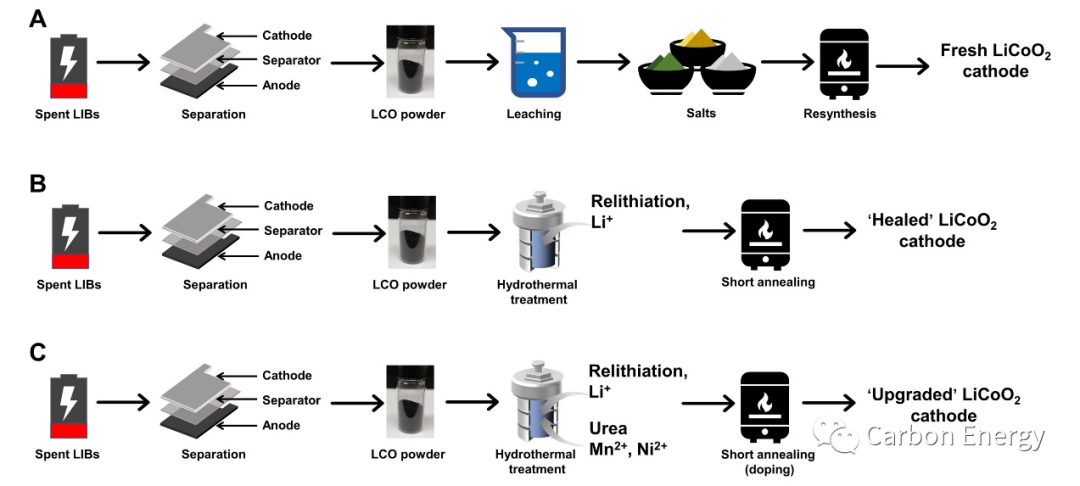 A

Spent LIBs

Cathode
Separator
Anode

Separation

LCO powder

Leaching

Salts

Resynthesis

Fresh $LiCoO_2$ cathode

B

Spent LIBs

Cathode
Separator
Anode

Separation

LCO powder

Hydrothermal treatment

Relithiation, $Li^+$

Short annealing

'Healed' $LiCoO_2$ cathode

C

Spent LIBs

Cathode
Separator
Anode

Separation

LCO powder

Hydrothermal treatment

Relithiation, $Li^+$

Urea
$Mn^{2+}$, $Ni^{2+}$

Short annealing (doping)

'Upgraded' $LiCoO_2$ cathode

Carbon Energy