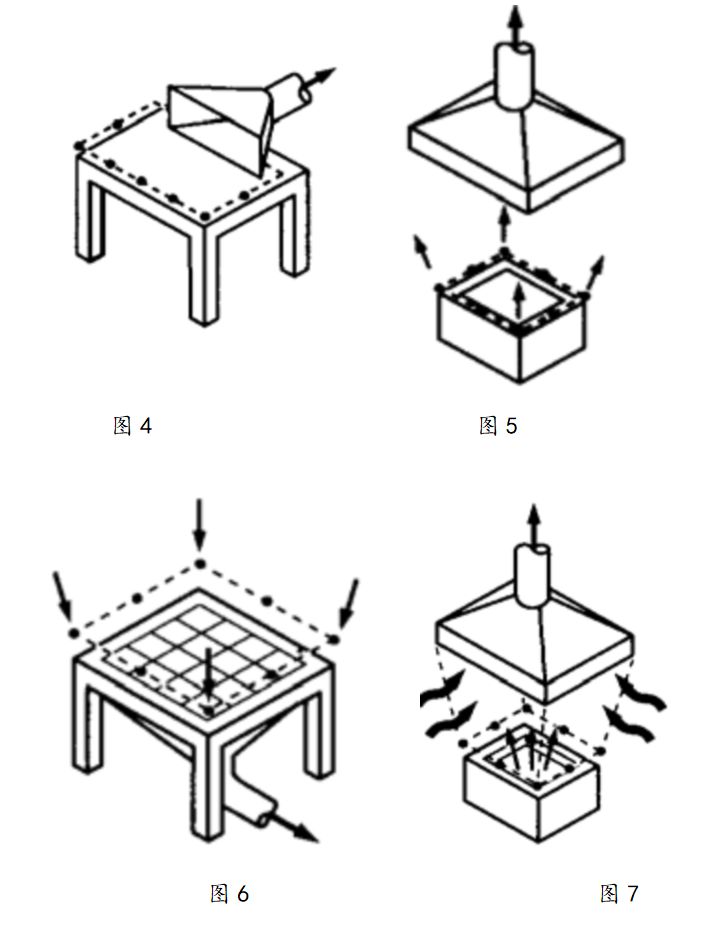 图 4

图 5

图 6

图 7