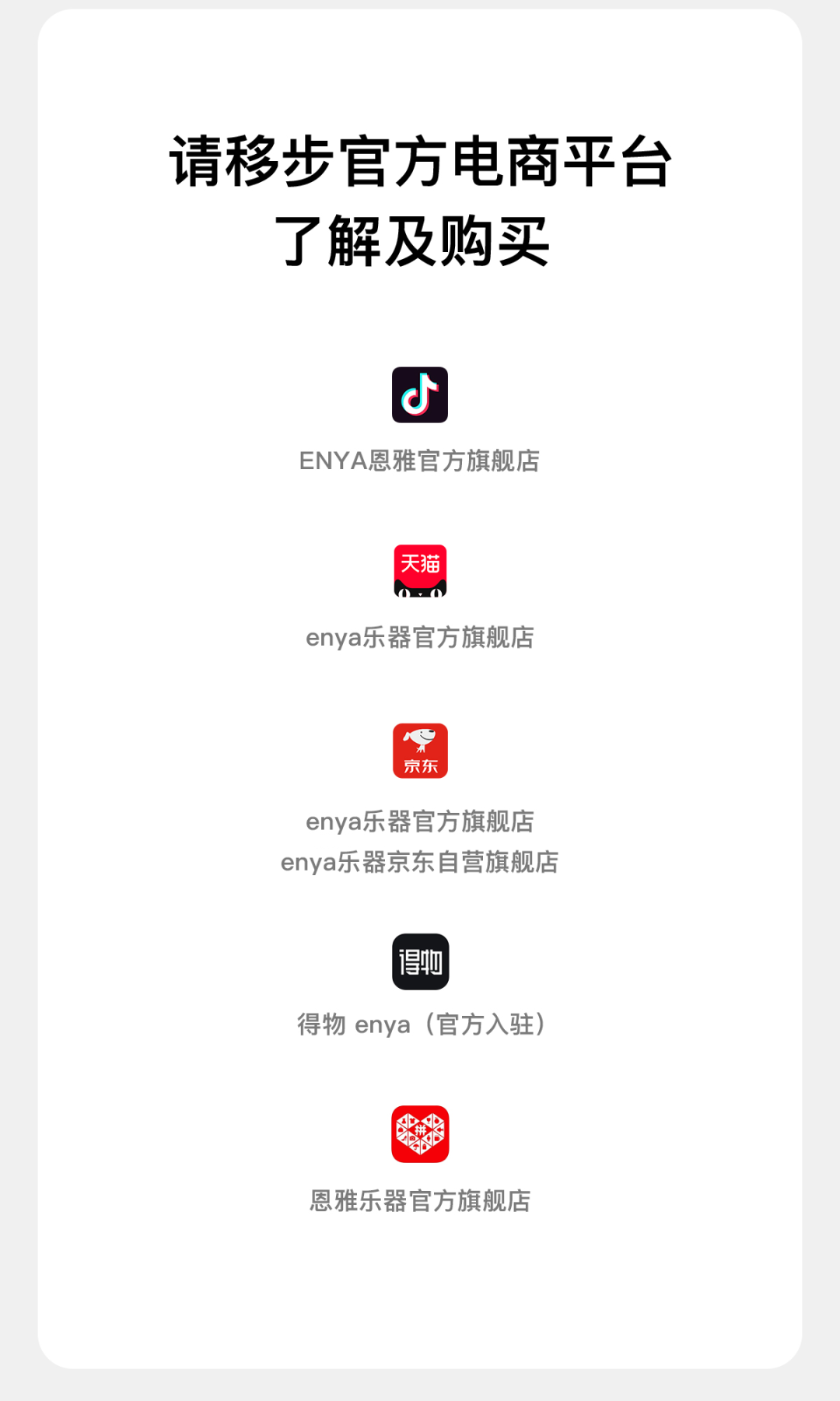 请移步官方电商平台
了解及购买

ENYA恩雅官方旗舰店

天猫

enya乐器官方旗舰店

京东

enya乐器官方旗舰店
enya乐器京东自营旗舰店

得物

得物 enya（官方入驻）

恩雅乐器官方旗舰店