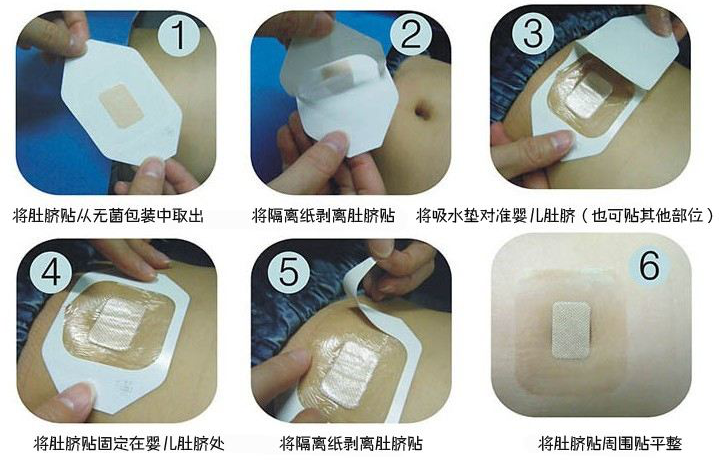 1

将肚脐贴从无菌包装中取出

2

将隔离纸剥离肚脐贴

3

将吸水垫对准婴儿肚脐（也可贴其他部位）

4

将肚脐贴固定在婴儿肚脐处

5

将隔离纸剥离肚脐贴

6

将肚脐贴周围贴平整