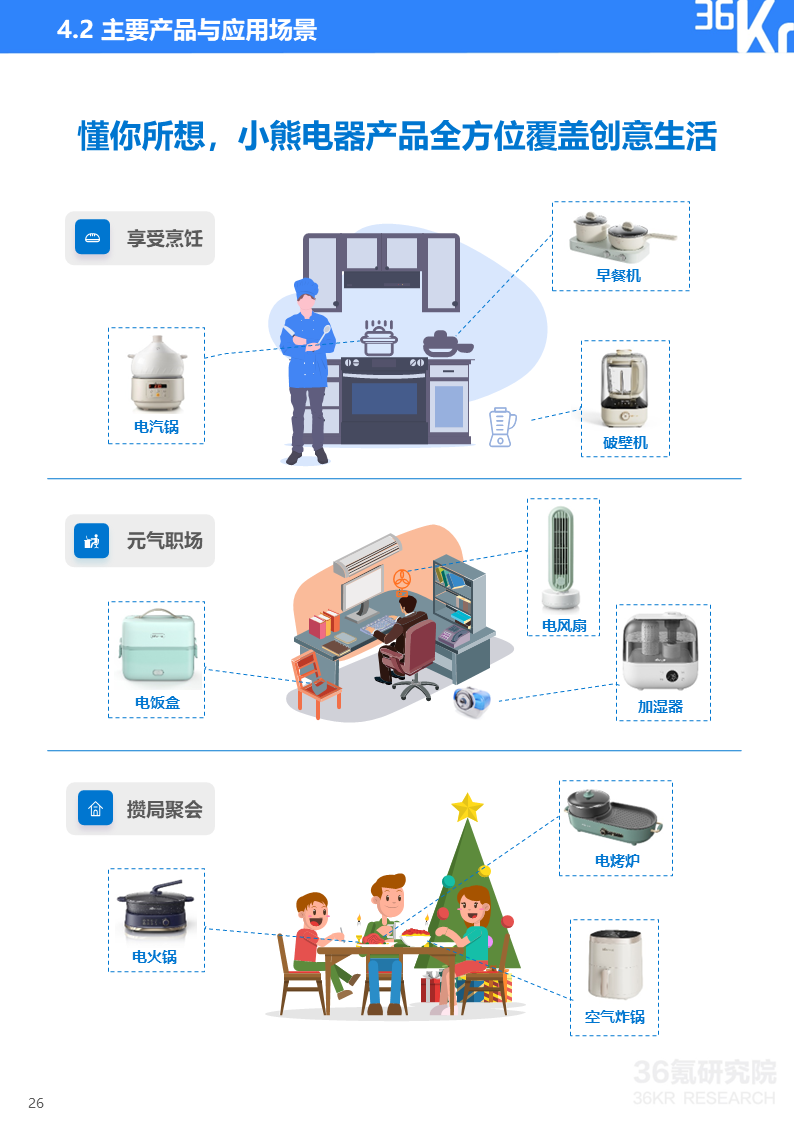 4.2 主要产品与应用场景

36Kr

懂你所想，小熊电器产品全方位覆盖创意生活

享受烹饪

早餐机

电汽锅

破壁机

元气职场

电风扇

电饭盒

加湿器

攒局聚会

电烤炉

电火锅

空气炸锅

36氪研究院
36KR RESEARCH

26