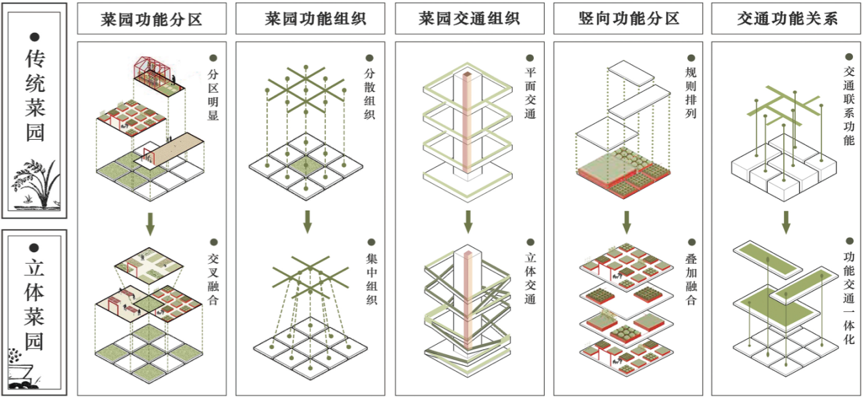 传统菜园

立体菜园

菜园功能分区

分区明显

交叉融合

菜园功能组织

分散组织

集中组织

菜园交通组织

平面交通

立体交通

竖向功能分区

规则排列

叠加融合

交通功能关系

交通联系功能

功能交通一体化