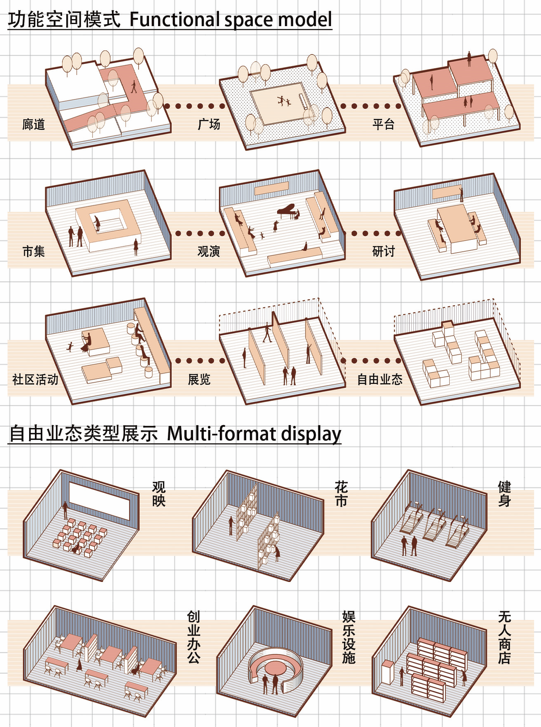 功能空间模式 Functional space model

廊道

广场

平台

市集

观演

研讨

社区活动

展览

自由业态

自由业态类型展示 Multi-format display

观映

花市

健身

创业办公

娱乐设施

无人商店