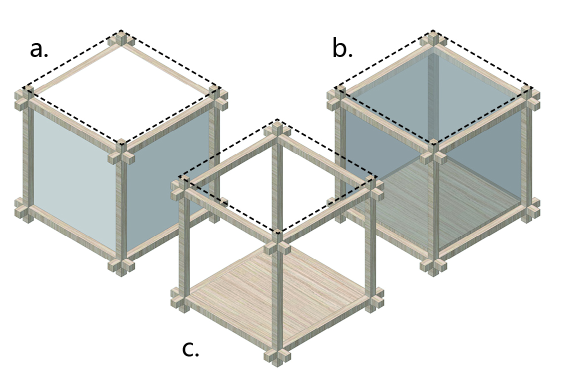 a.

b.

c.