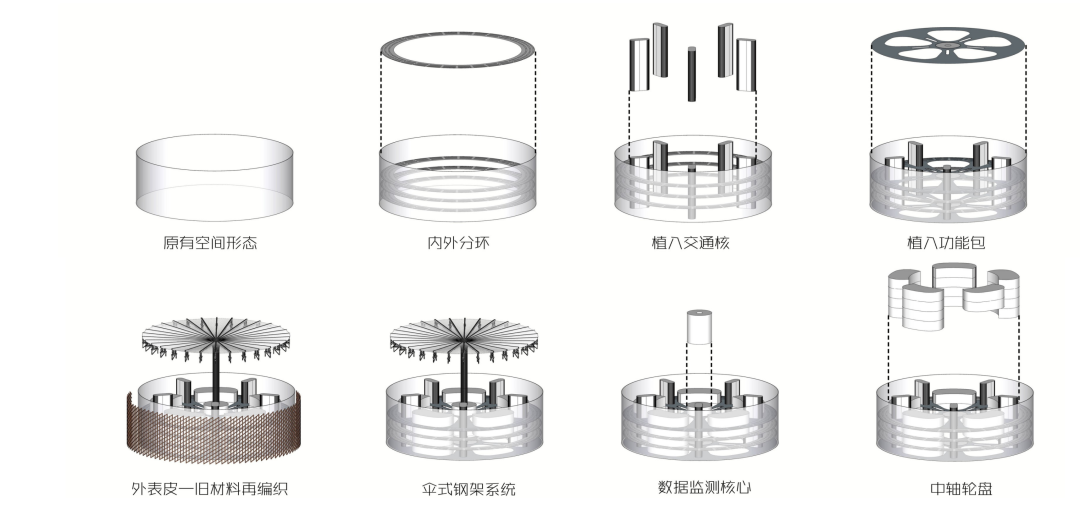 原有空间形态

内外分环

植入交通核

植入功能包

外表皮—旧材料再编织

伞式钢架系统

数据监测核心

中轴轮盘