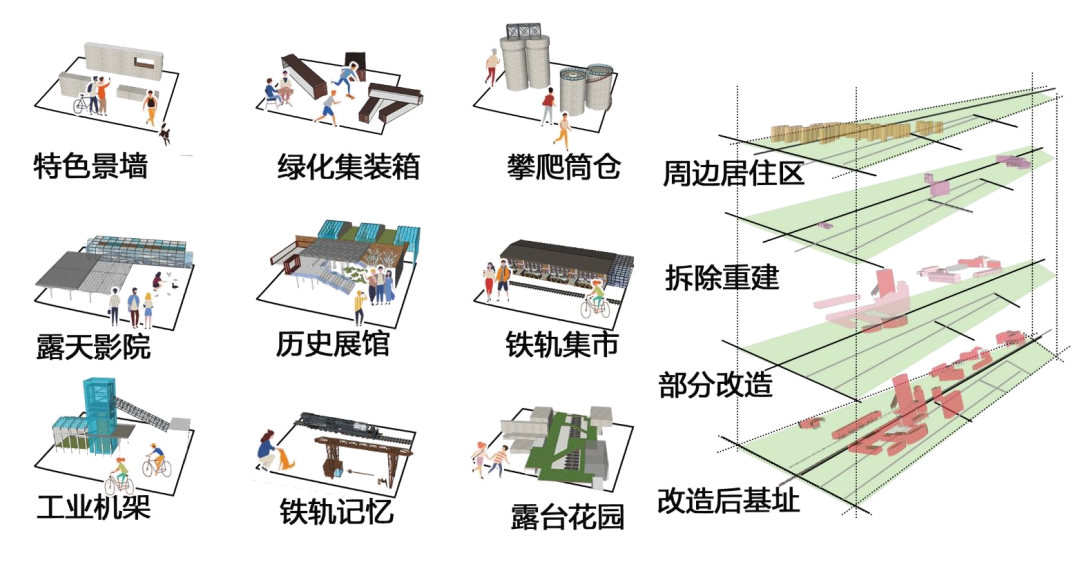 特色景墙

绿化集装箱

攀爬筒仓

露天影院

历史展馆

铁轨集市

工业机架

铁轨记忆

露台花园

周边居住区

拆除重建

部分改造

改造后基址