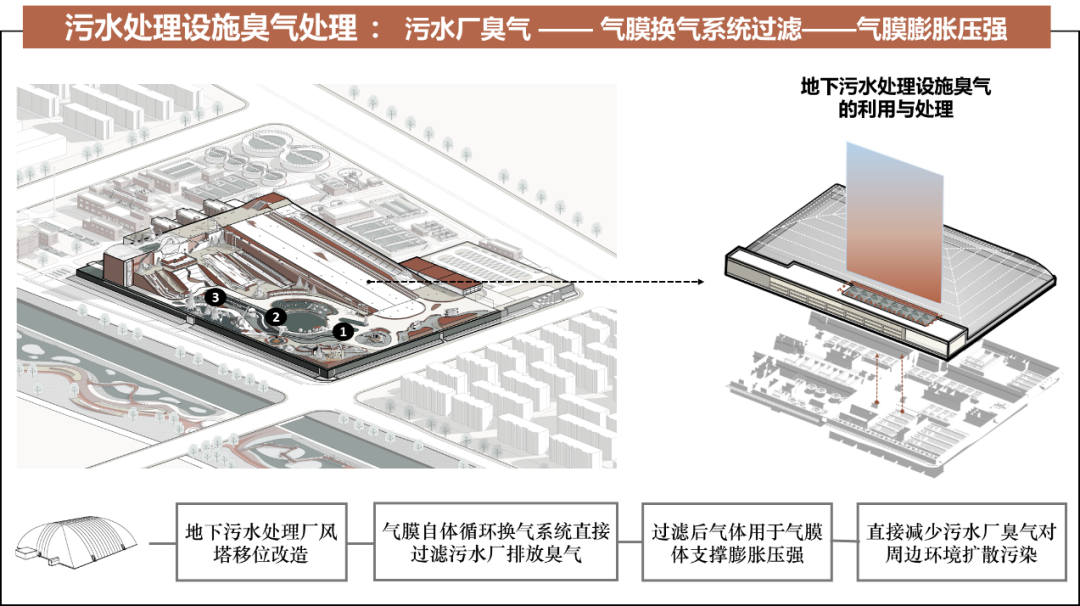 污水处理设施臭气处理： 污水厂臭气 —— 气膜换气系统过滤——气膜膨胀压强

地下污水处理设施臭气的利用与处理

3

2

1

地下污水处理厂风塔移位改造

气膜自体循环换气系统直接过滤污水厂排放臭气

过滤后气体用于气膜体支撑膨胀压强

直接减少污水厂臭气对周边环境扩散污染