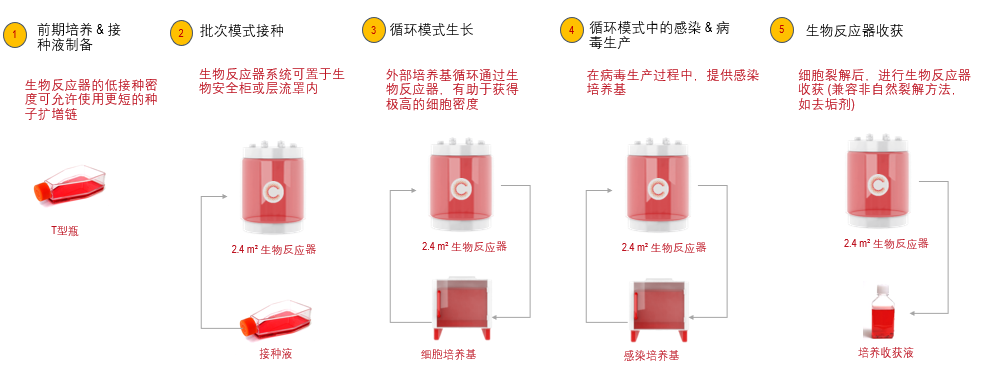 1 前期培养 & 接种液制备

生物反应器的低接种密度可允许使用更短的种子扩增链

T型瓶

2 批次模式接种

生物反应器系统可置于生物安全柜或层流罩内

2.4 m² 生物反应器

接种液

3 循环模式生长

外部培养基循环通过生物反应器，有助于获得极高的细胞密度

2.4 m² 生物反应器

细胞培养基

4 循环模式中的感染 & 病毒生产

在病毒生产过程中，提供感染培养基

2.4 m² 生物反应器

感染培养基

5 生物反应器收获

细胞裂解后，进行生物反应器收获 (兼容非自然裂解方法，如去垢剂)

2.4 m² 生物反应器

培养收获液