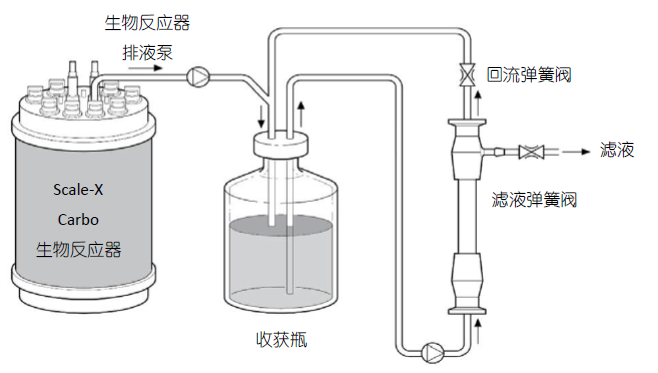 生物反应器
排液泵

回流弹簧阀

滤液

滤液弹簧阀

Scale-X
Carbo
生物反应器

收获瓶