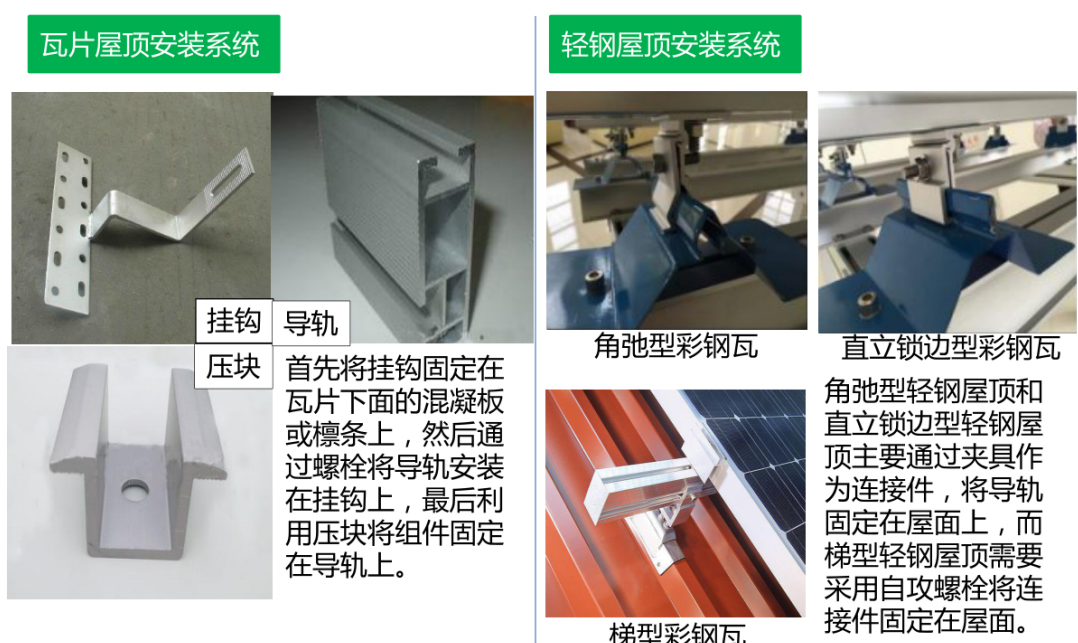 瓦片屋顶安装系统

挂钩

导轨

压块

首先将挂钩固定在瓦片下面的混凝板或檩条上，然后通过螺栓将导轨安装在挂钩上，最后利用压块将组件固定在导轨上。

轻钢屋顶安装系统

角弛型彩钢瓦

直立锁边型彩钢瓦

梯型彩钢瓦

角弛型轻钢屋顶和直立锁边型轻钢屋顶主要通过夹具作为连接件，将导轨固定在屋面上，而梯型轻钢屋顶需要采用自攻螺栓将连接件固定在屋面。