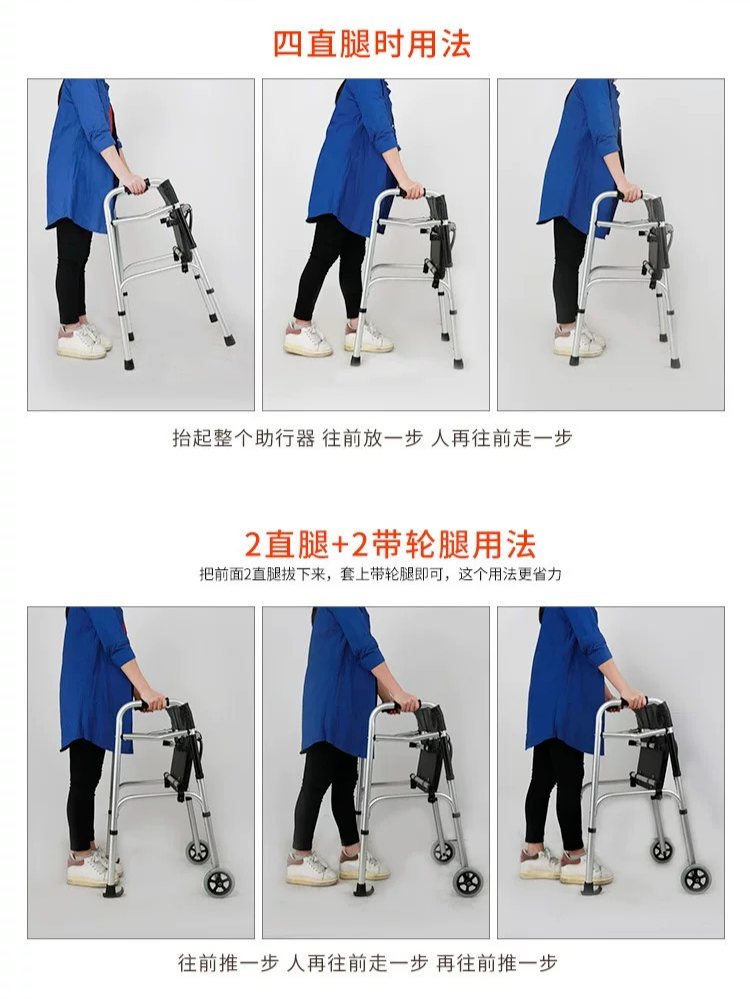 四直腿时用法

抬起整个助行器 往前放一步 人再往前走一步

2直腿+2带轮腿用法

把前面2直腿拔下来，套上带轮腿即可，这个用法更省力

往前推一步 人再往前走一步 再往前推一步