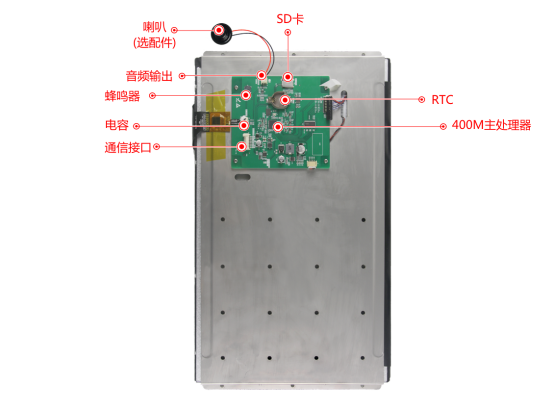 喇叭
(选配件)

SD卡

音频输出

蜂鸣器

RTC

电容

400M主处理器

通信接口