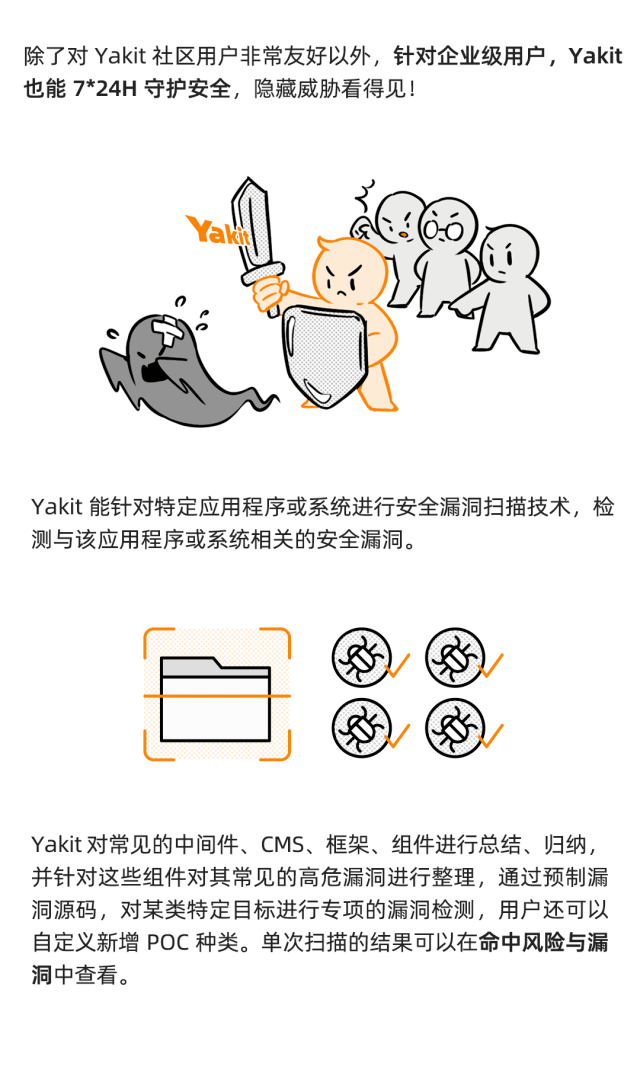 除了对 Yakit 社区用户非常友好以外，针对企业级用户，Yakit 也能 7*24H 守护安全，隐藏威胁看得见！

Yakit

Yakit 能针对特定应用程序或系统进行安全漏洞扫描技术，检测与该应用程序或系统相关的安全漏洞。

Yakit 对常见的中间件、CMS、框架、组件进行总结、归纳，并针对这些组件对其常见的高危漏洞进行整理，通过预制漏洞源码，对某类特定目标进行专项的漏洞检测，用户还可以自定义新增 POC 种类。单次扫描的结果可以在命中风险与漏洞中查看。