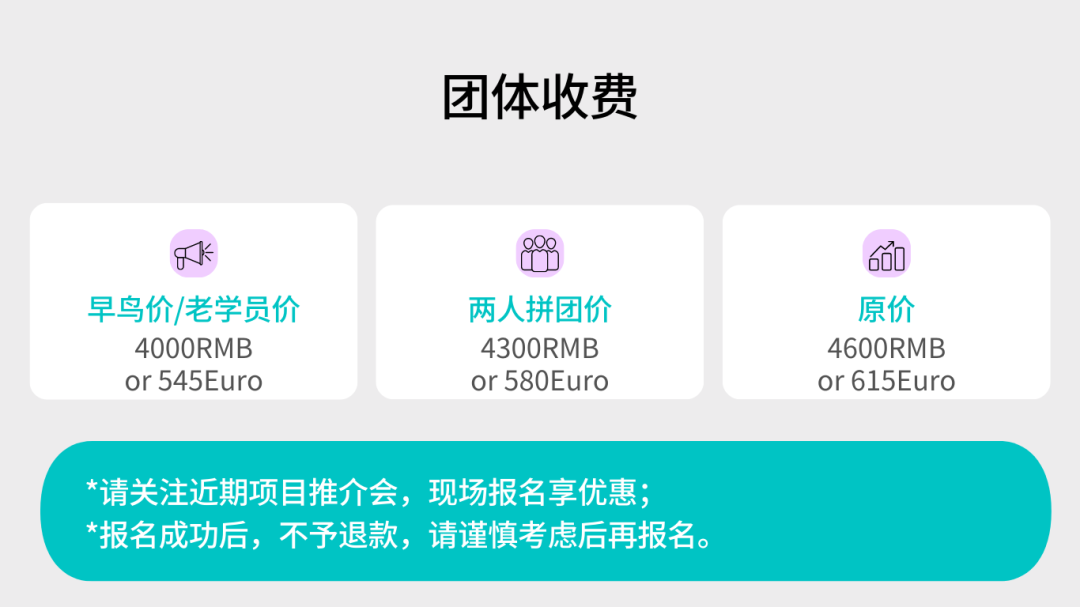 团体收费

早鸟价/老学员价
4000RMB
or 545Euro

两人拼团价
4300RMB
or 580Euro

原价
4600RMB
or 615Euro

*请关注近期项目推介会，现场报名享优惠；
*报名成功后，不予退款，请谨慎考虑后再报名。