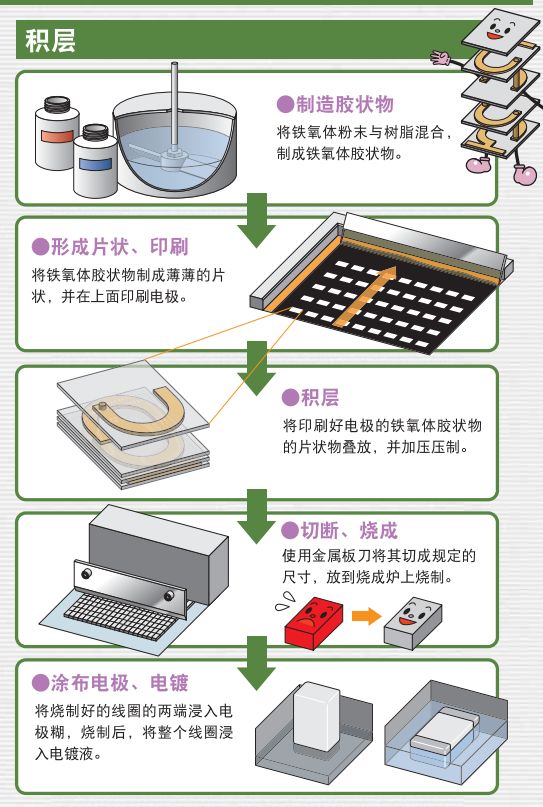 积层

●制造胶状物
将铁氧体粉末与树脂混合，制成铁氧体胶状物。

●形成片状、印刷
将铁氧体胶状物制成薄薄的片状，并在上面印刷电极。

●积层
将印刷好电极的铁氧体胶状物的片状物叠放，并加压压制。

●切断、烧成
使用金属板刀将其切成规定的尺寸，放到烧成炉上烧制。

●涂布电极、电镀
将烧制好的线圈的两端浸入电极糊，烧制后，将整个线圈浸入电镀液。