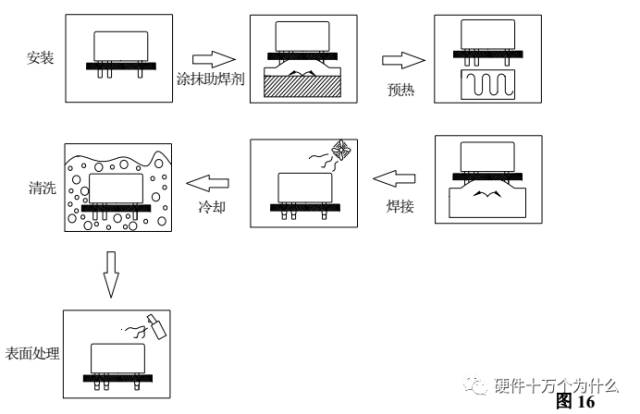 安装

涂抹助焊剂

预热

清洗

冷却

焊接

表面处理

硬件十万个为什么

图 16