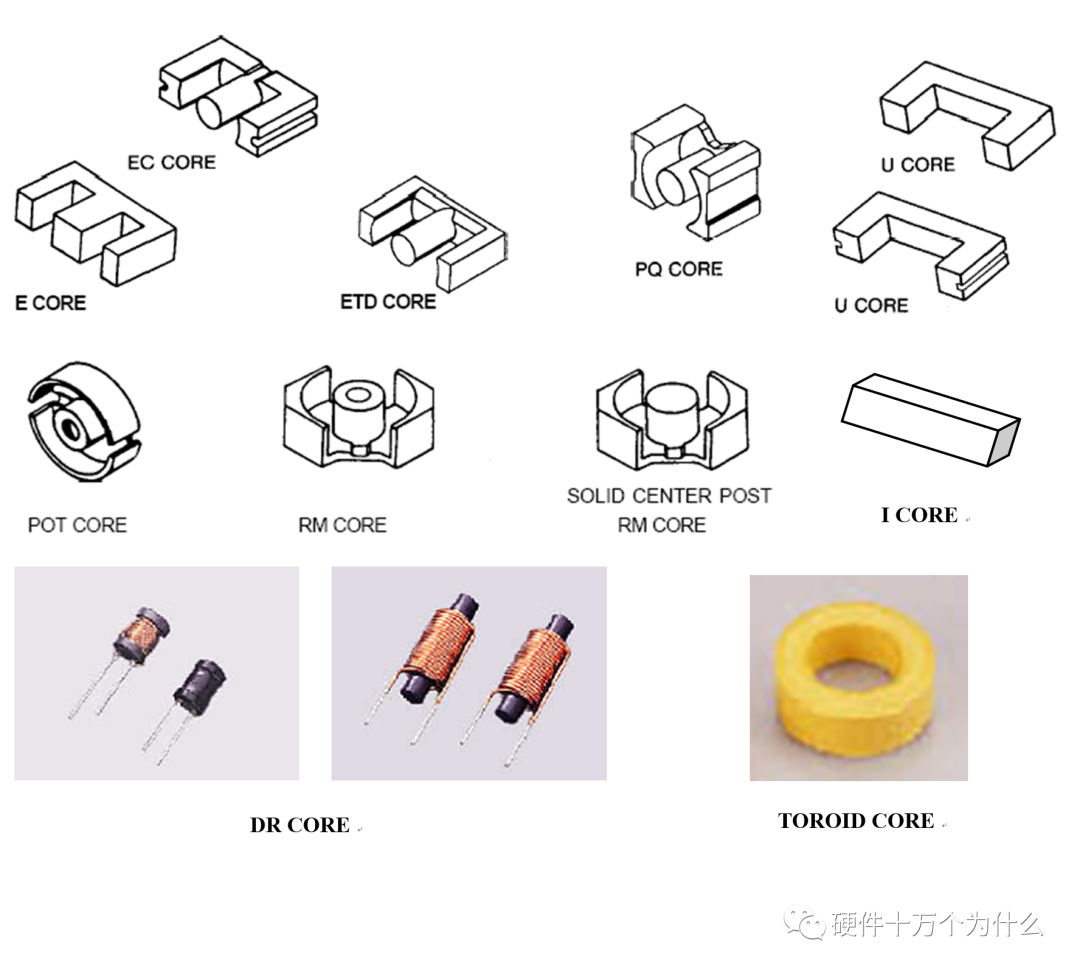 EC CORE

U CORE

E CORE

ETD CORE

PQ CORE

U CORE

POT CORE

RM CORE

SOLID CENTER POST RM CORE

I CORE

DR CORE

TOROID CORE

硬件十万个为什么