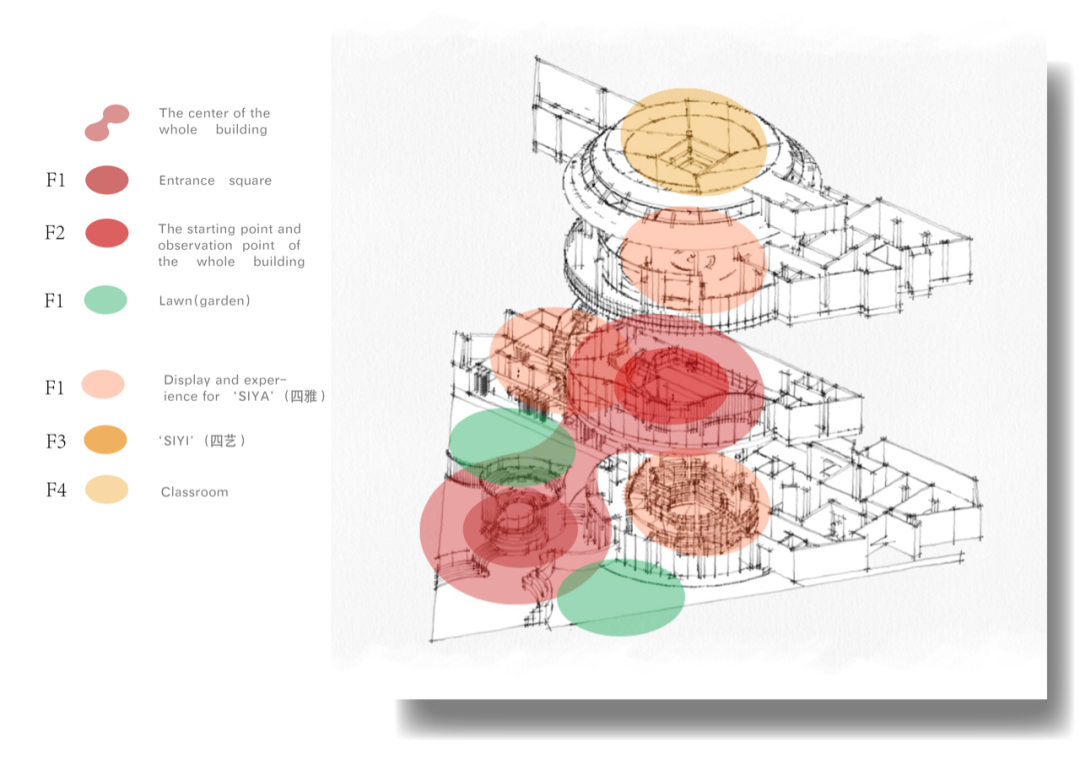 The center of the whole building

F1 Entrance square

F2 The starting point and observation point of the whole building

F1 Lawn(garden)

F1 Display and experience for 'SIYA'(四雅)

F3 'SIYI'(四艺)

F4 Classroom