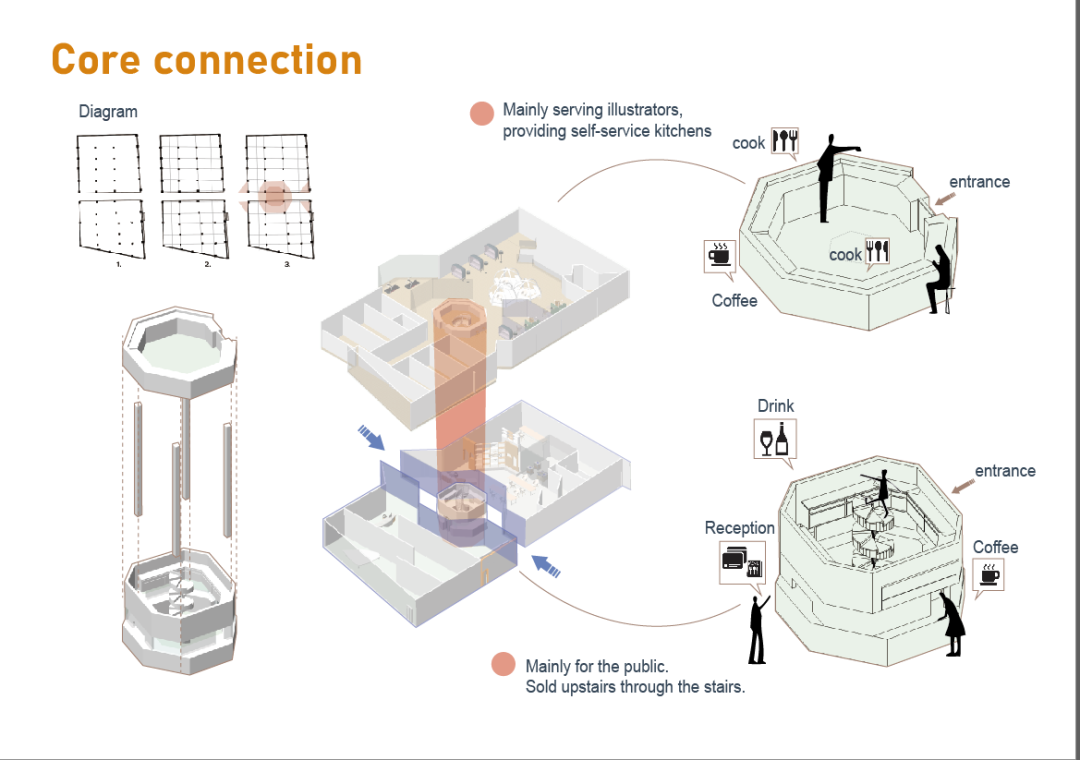 Core connection

Diagram

1. 2. 3.

Mainly serving illustrators, providing self-service kitchens

cook

entrance

cook

Coffee

Drink

entrance

Reception

Coffee

Mainly for the public. Sold upstairs through the stairs.