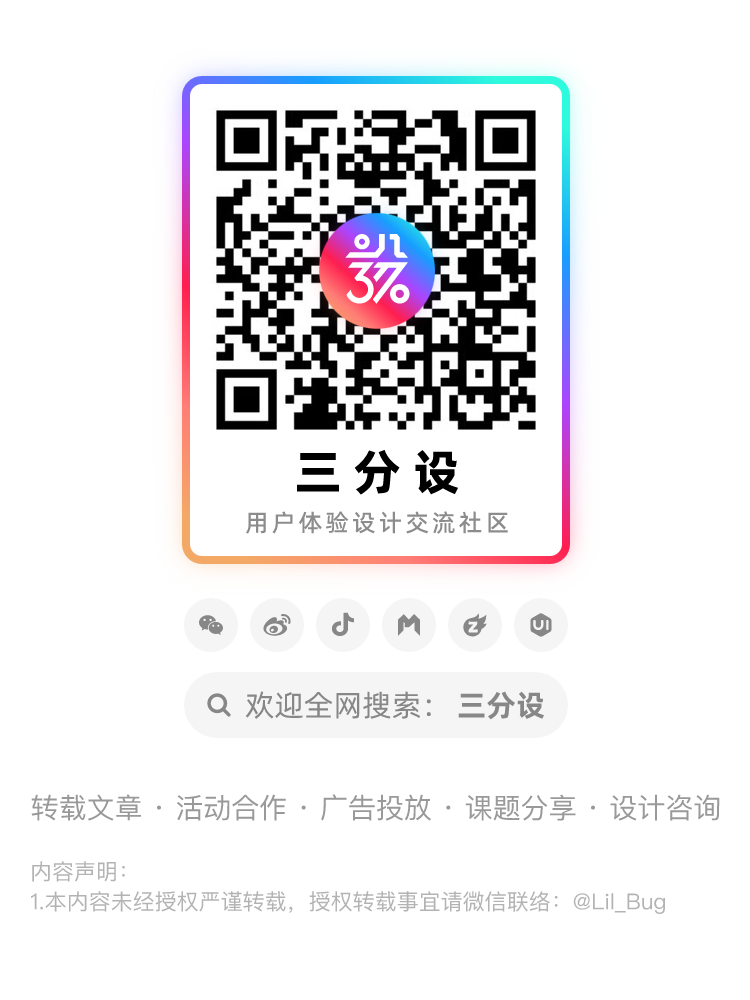 三分设

用户体验设计交流社区

欢迎全网搜索：三分设

转载文章 · 活动合作 · 广告投放 · 课题分享 · 设计咨询

内容声明：
1.本内容未经授权严谨转载，授权转载事宜请微信联络：@Lil_Bug