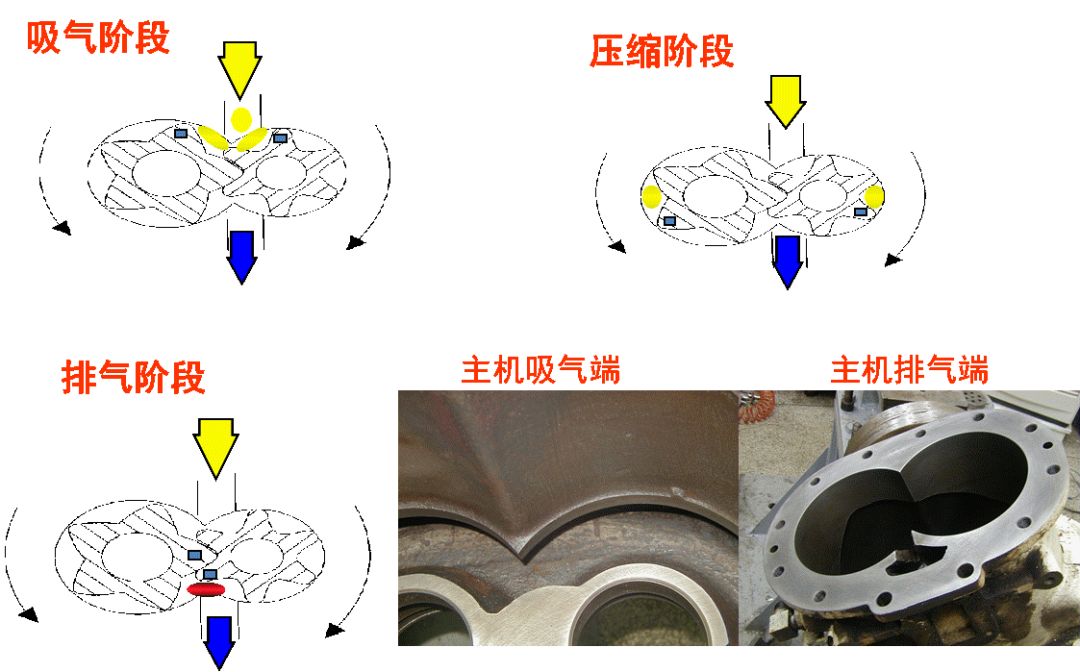 吸气阶段

压缩阶段

排气阶段

主机吸气端

主机排气端