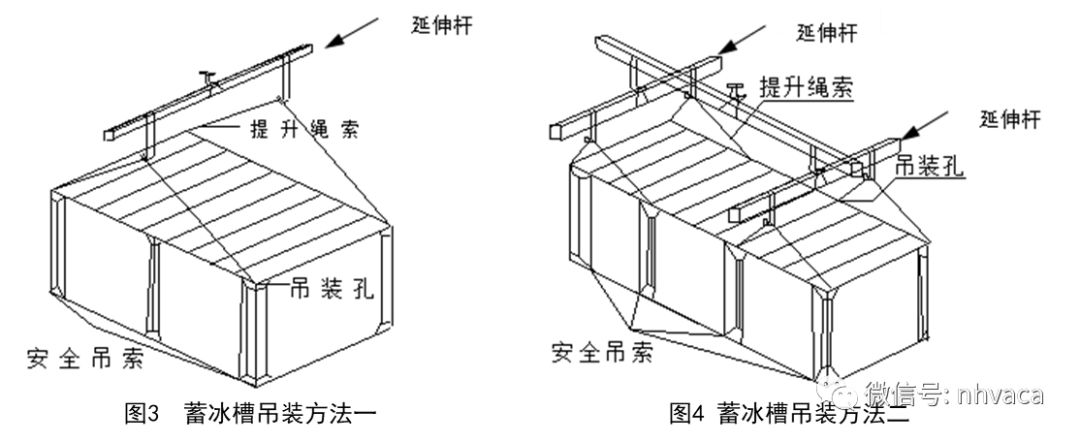 延伸杆

提升绳索

吊装孔

安全吊索

图3 蓄冰槽吊装方法一

延伸杆

提升绳索

延伸杆

吊装孔

安全吊索

图4 蓄冰槽吊装方法二

微信号: nhvaca