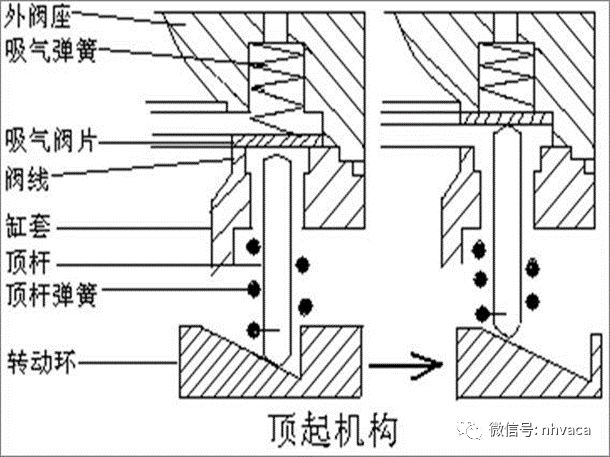 外阀座
吸气弹簧
吸气阀片
阀线
缸套
顶杆
顶杆弹簧
转动环
顶起机构
微信号: nhvaca