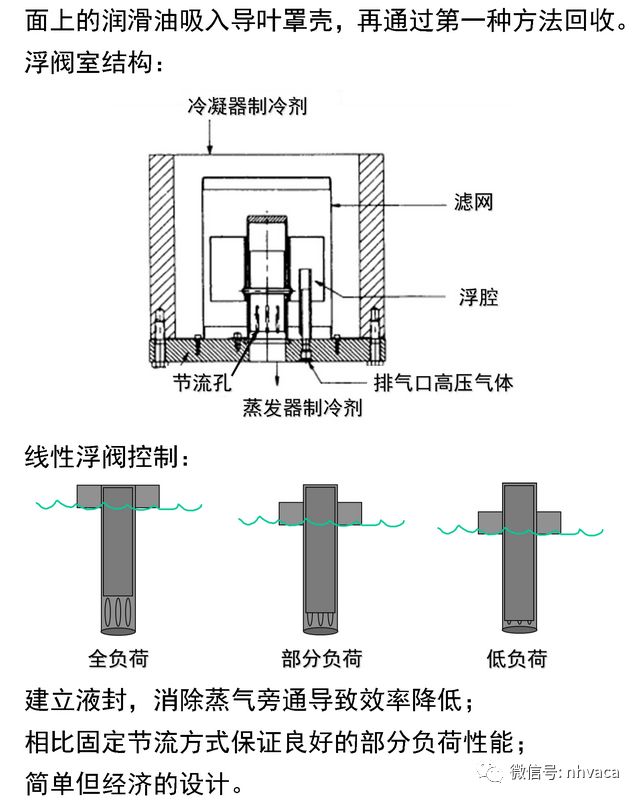 面上的润滑油吸入导叶罩壳，再通过第一种方法回收。

浮阀室结构：

冷凝器制冷剂

滤网

浮腔

节流孔

排气口高压气体

蒸发器制冷剂

线性浮阀控制：

全负荷

部分负荷

低负荷

建立液封，消除蒸气旁通导致效率降低；

相比固定节流方式保证良好的部分负荷性能；

简单但经济的设计。

微信号: nhvaca