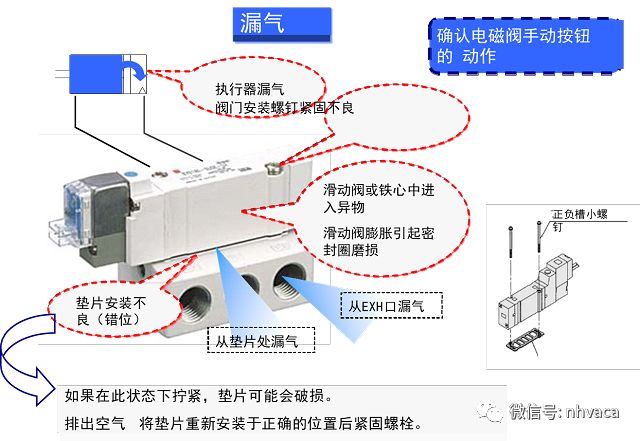 漏气

确认电磁阀手动按钮的 动作

执行器漏气
阀门安装螺钉紧固不良

滑动阀或铁心中进入异物

滑动阀膨胀引起密封圈磨损

正负槽小螺钉

垫片安装不良（错位）

从EXH口漏气

从垫片处漏气

如果在此状态下拧紧，垫片可能会破损。

排出空气 将垫片重新安装于正确的位置后紧固螺栓。

微信号: nhvaca